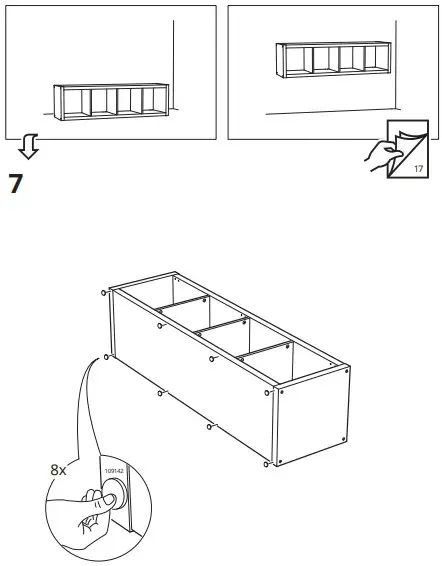 17

7

8x

109142