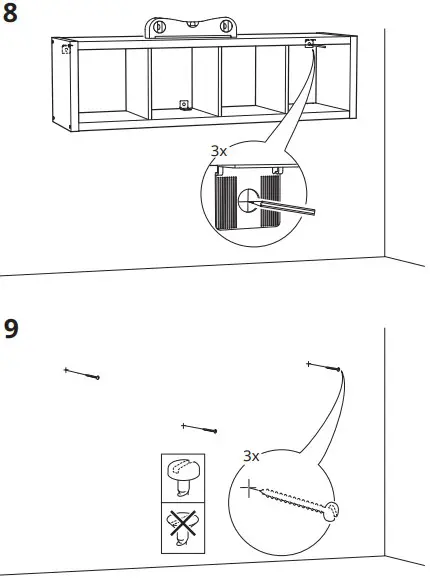 8

3x

9

3x