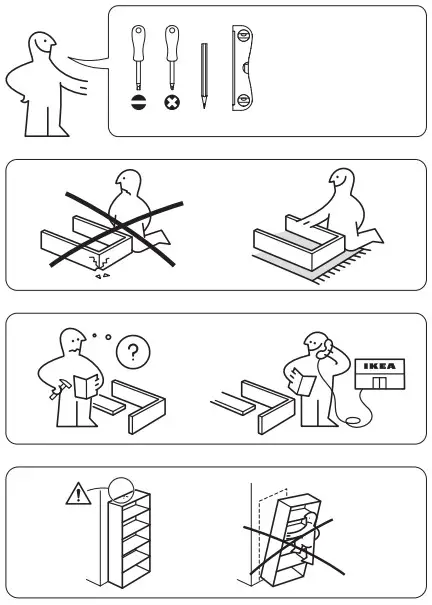 ?

IKEA