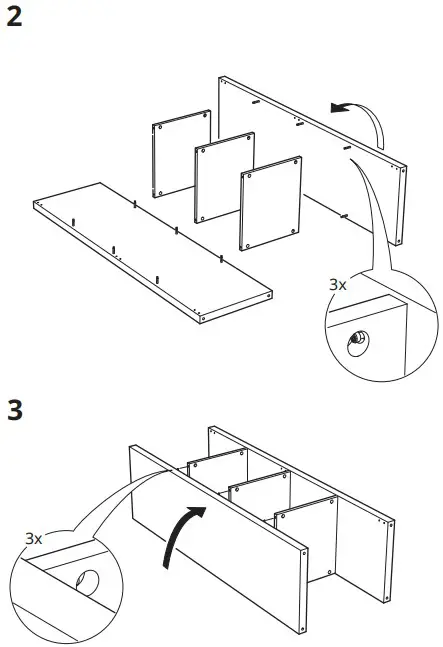 2

3x

3

3x