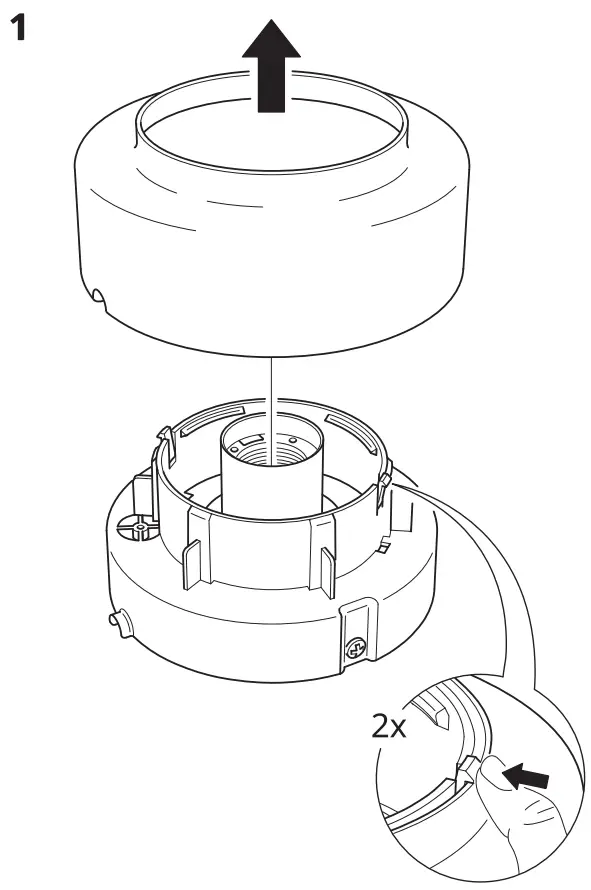 1

2x