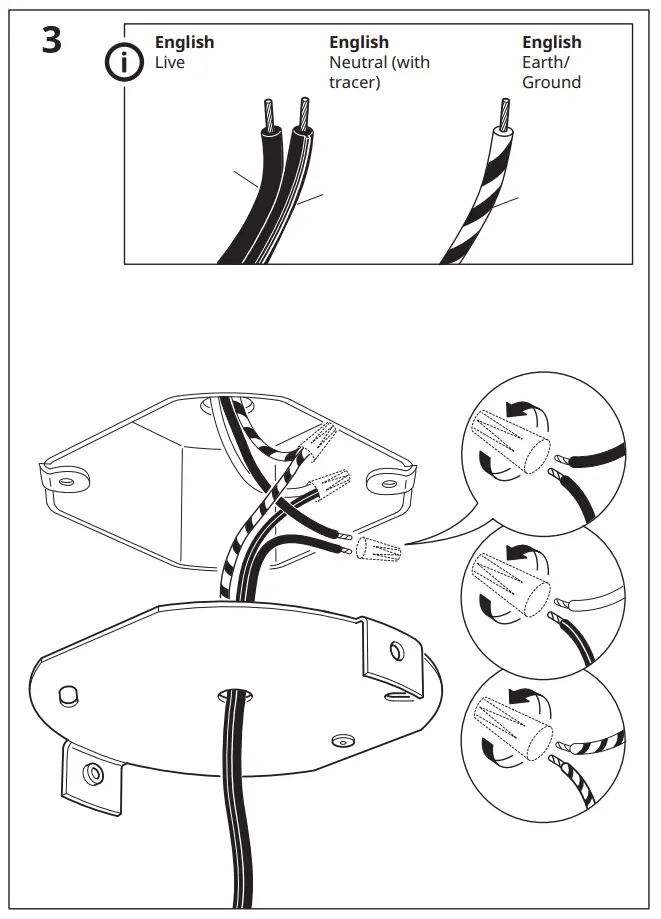 3

English
Live

English
Neutral (with tracer)

English
Earth/ Ground