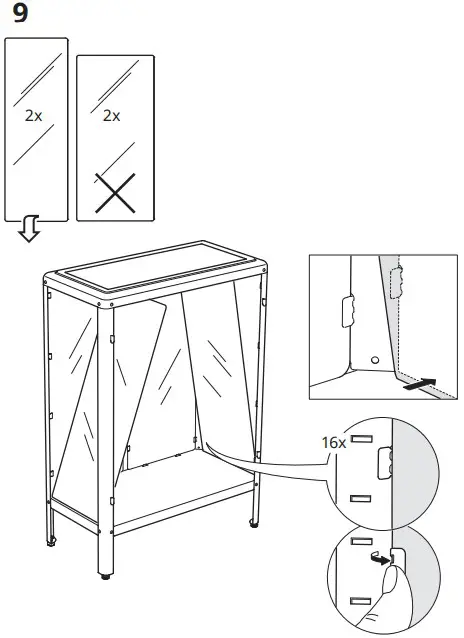 9

2x

2x

16x