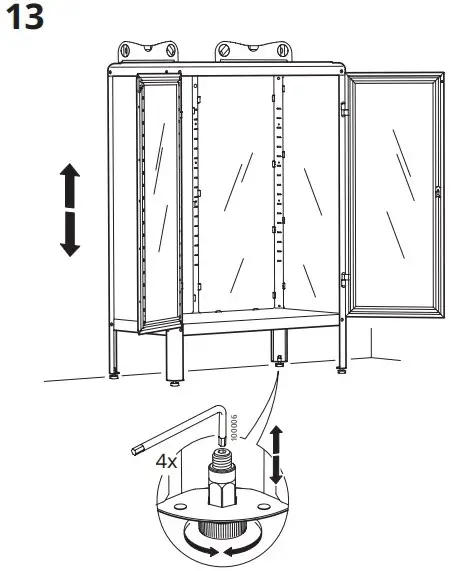 13

100006

4x