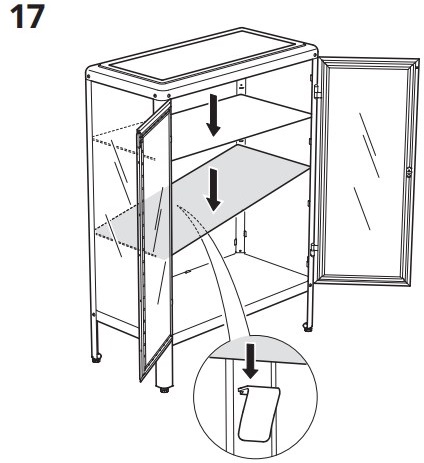 17