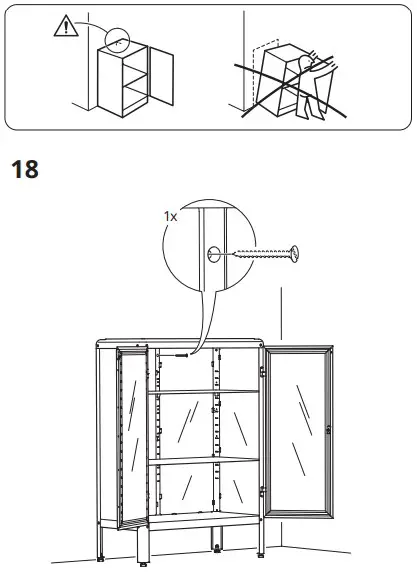 18

1x