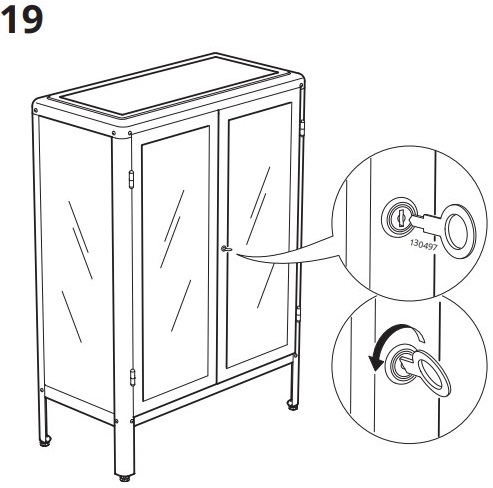 19

130497