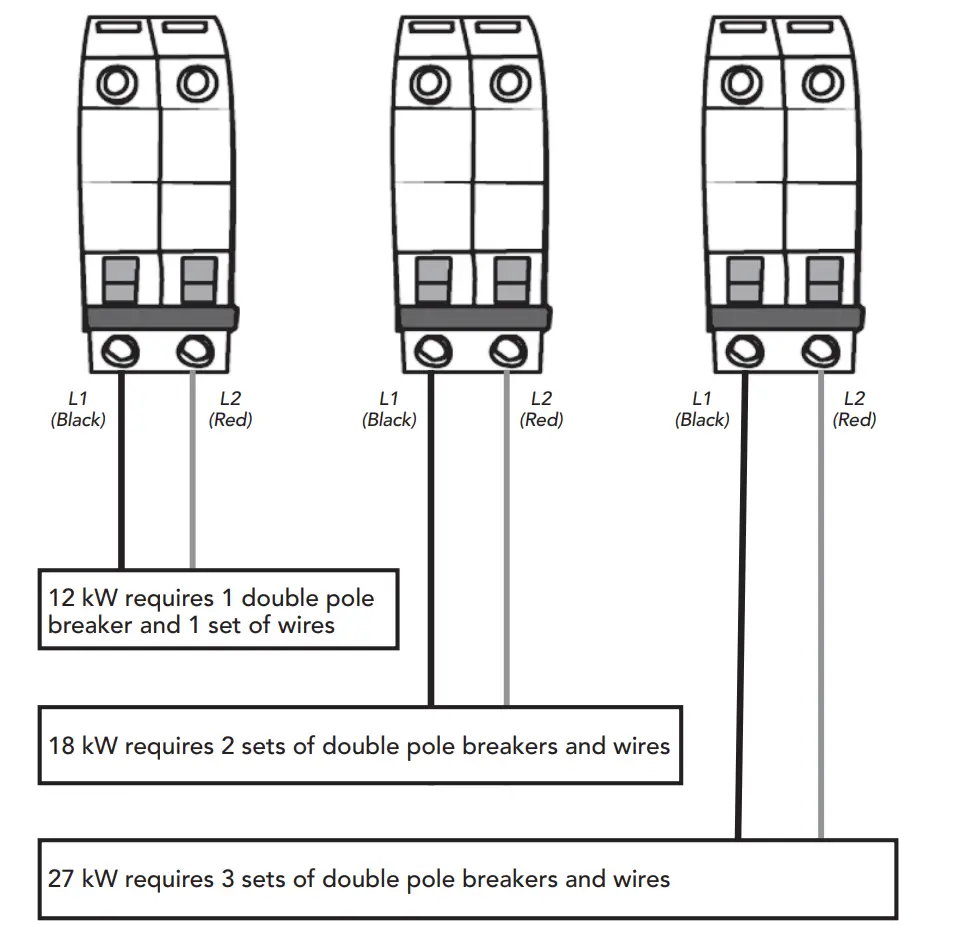 L1
(Black)

L2
(Red)

L1
(Black)

L2
(Red)

L1
(Black)

L2
(Red)

12 kW requires 1 double pole breaker and 1 set of wires

18 kW requires 2 sets of double pole breakers and wires

27 kW requires 3 sets of double pole breakers and wires