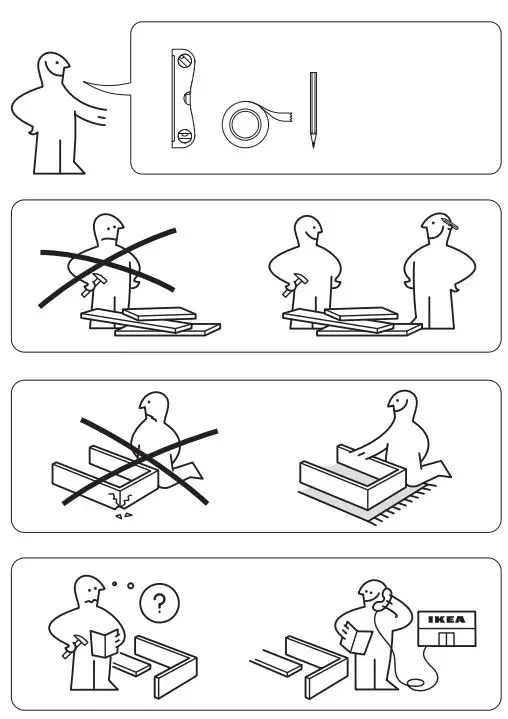 ?

IKEA