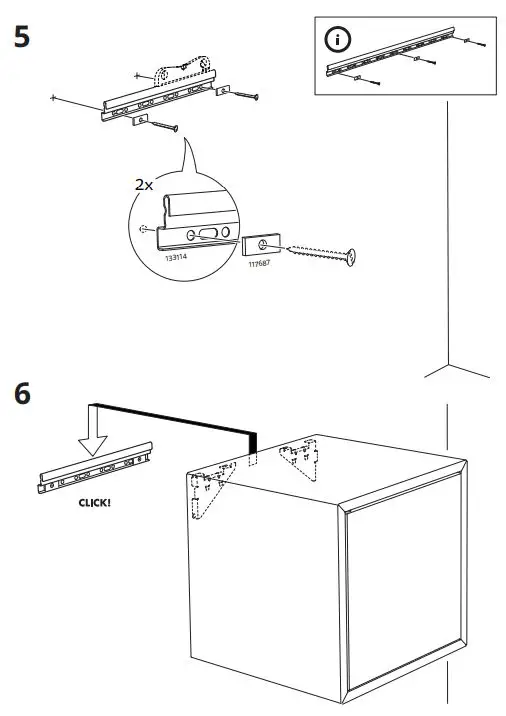 5

i

2x

133114

117687

6

CLICK!