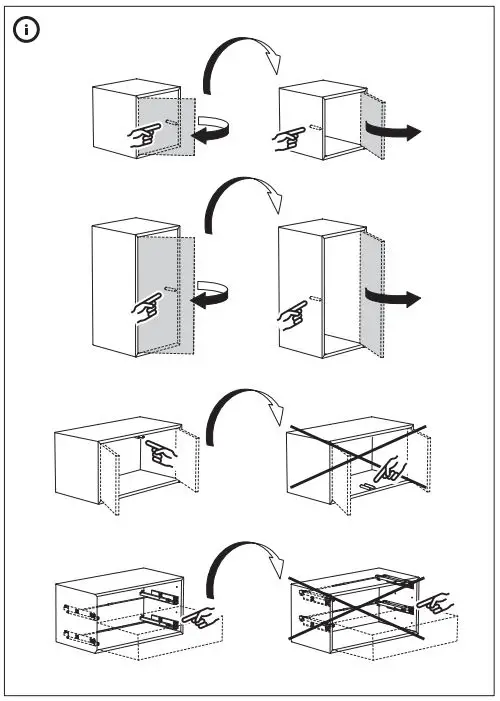 i