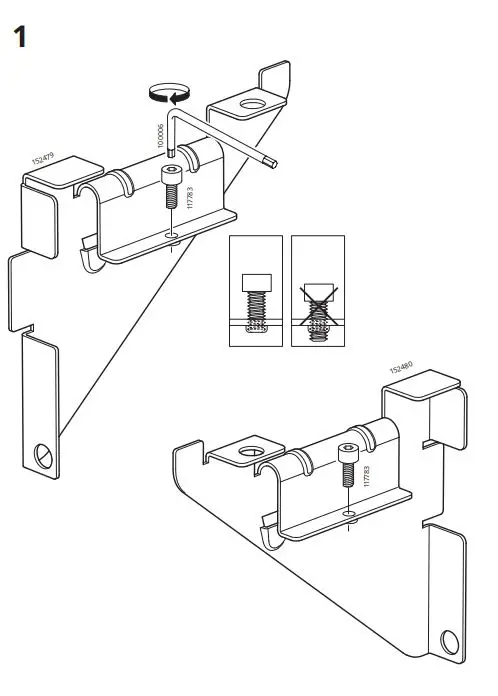 1

152479

100006

117783

152480

117783