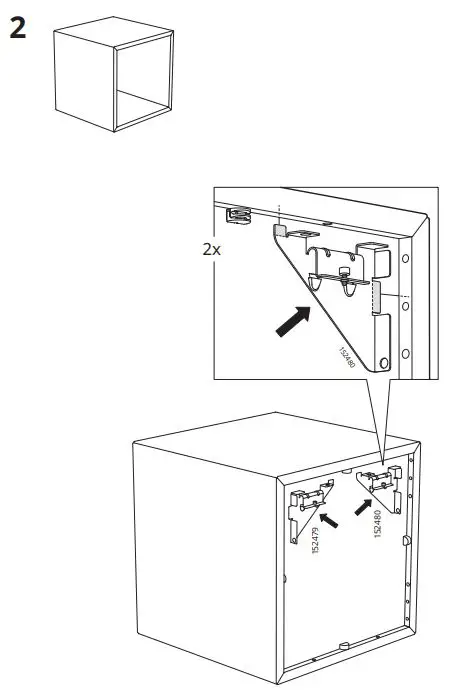 2

2x

152480

152479

152480