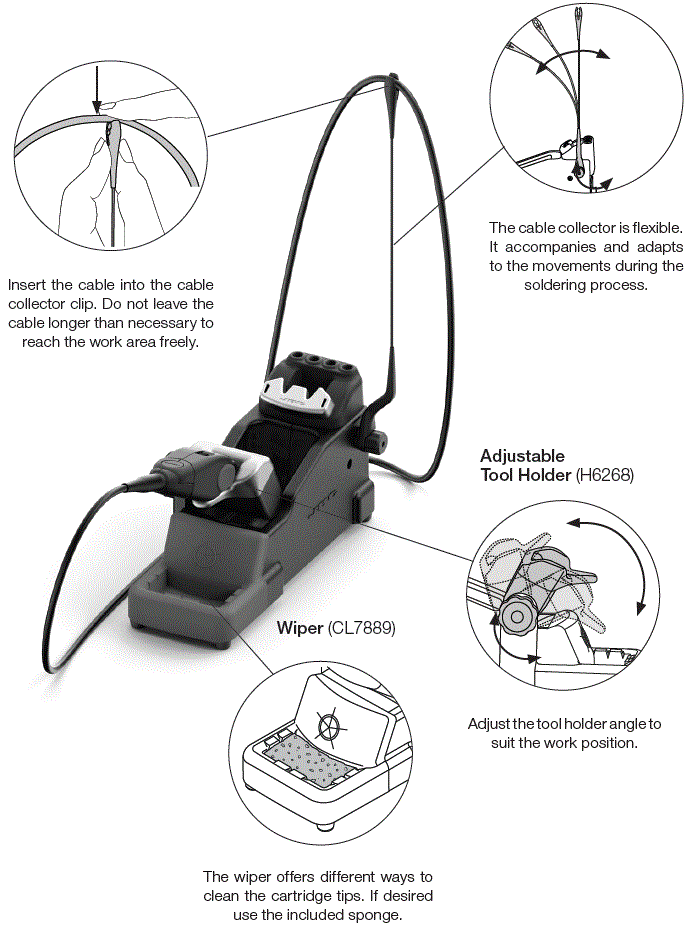 Insert the cable into the cable collector clip. Do not leave the cable longer than necessary to reach the work area freely.

The cable collector is flexible. It accompanies and adapts to the movements during the soldering process.

Adjustable Tool Holder (H6268)

Wiper (CL7889)

Adjust the tool holder angle to suit the work position.

The wiper offers different ways to clean the cartridge tips. If desired use the included sponge.