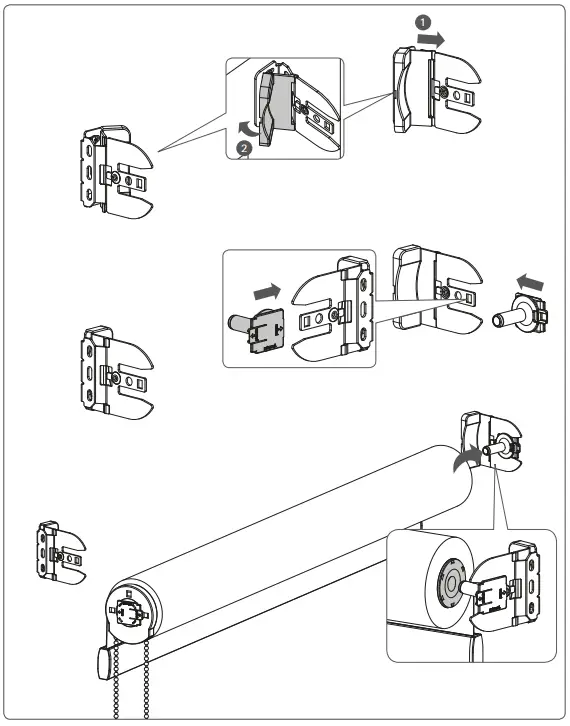 1
2