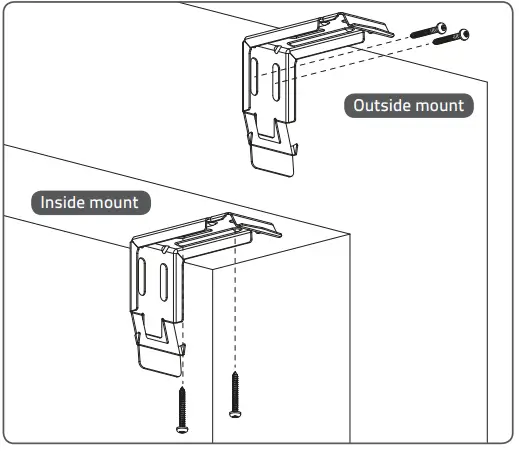 Outside mount

Inside mount