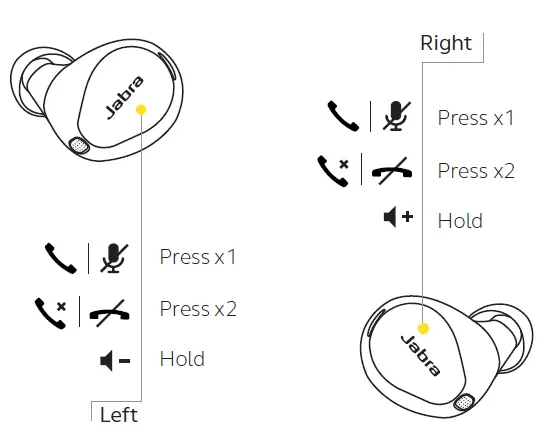 Jabra

Press x1

Press x2

Hold

Left

Right

Press x1

Press x2

Hold

Jabra