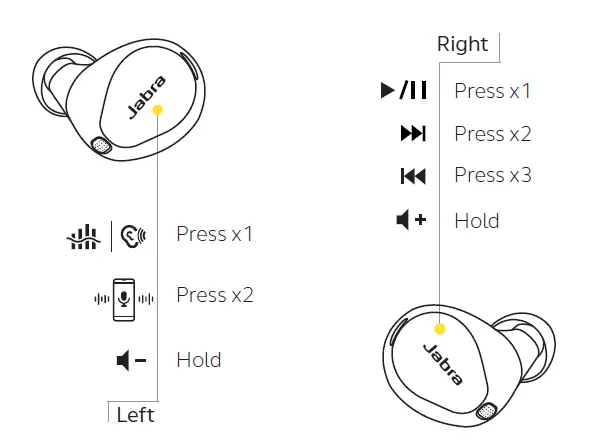 Jabra

Press x1

Press x2

Hold

Left

Right

Press x1

Press x2

Press x3

Hold

Jabra