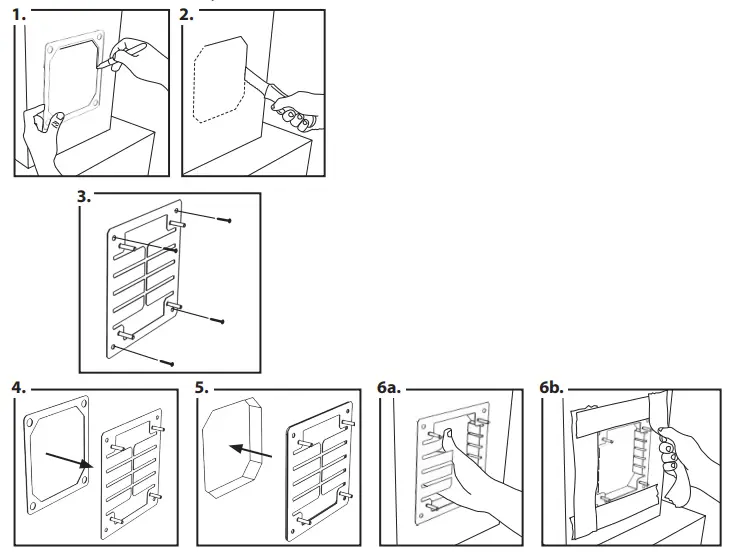 1.

2.

3.

4.

5.

6a.

6b.