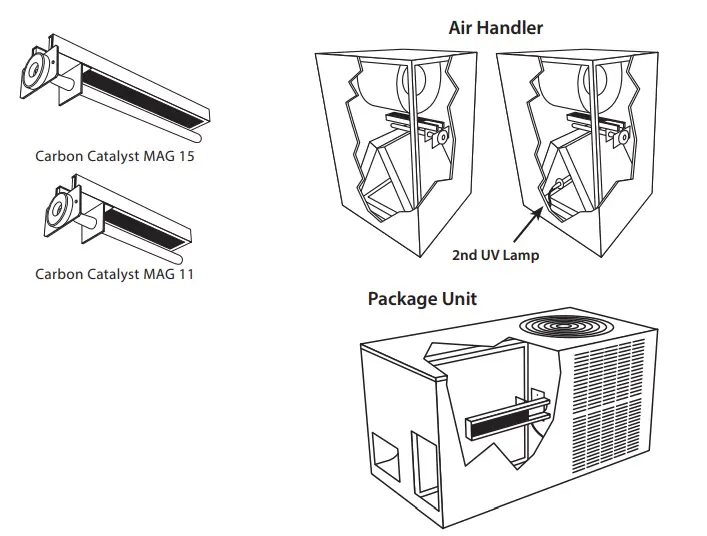 Carbon Catalyst MAG 15

Carbon Catalyst MAG 11

Air Handler

2nd UV Lamp

Package Unit