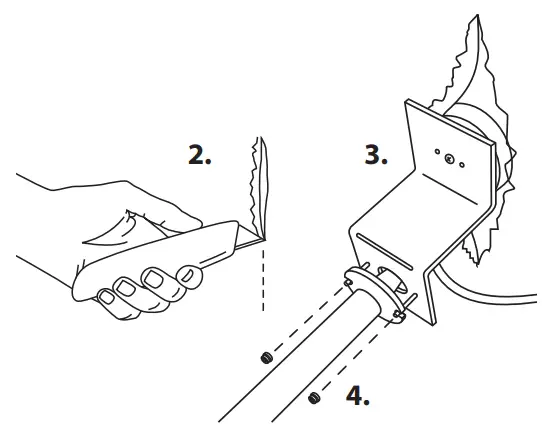 2.

3.

4.