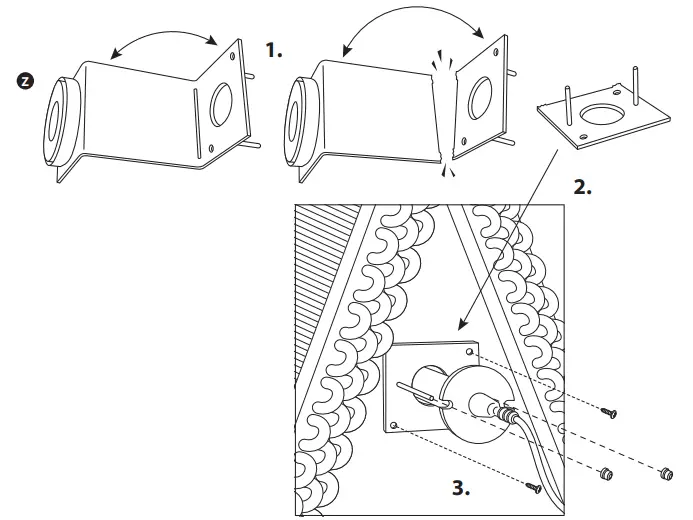 Z

1.

2.

3.