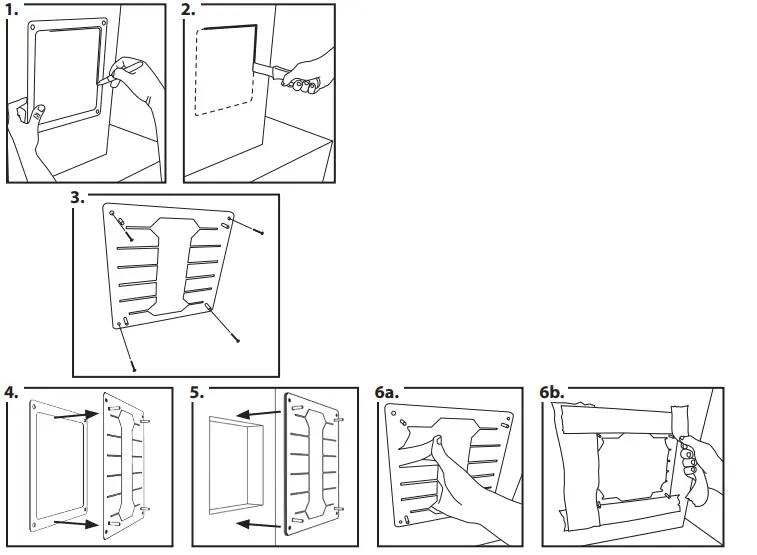 1.

2.

3.

4.

5.

6a.

6b.