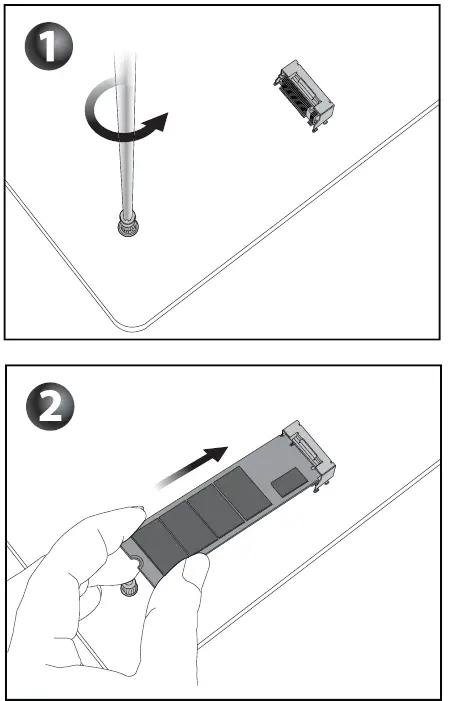 1

2