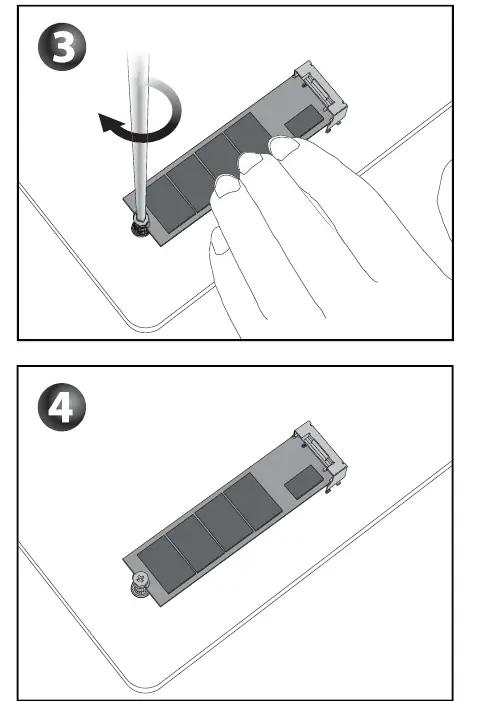 3

4