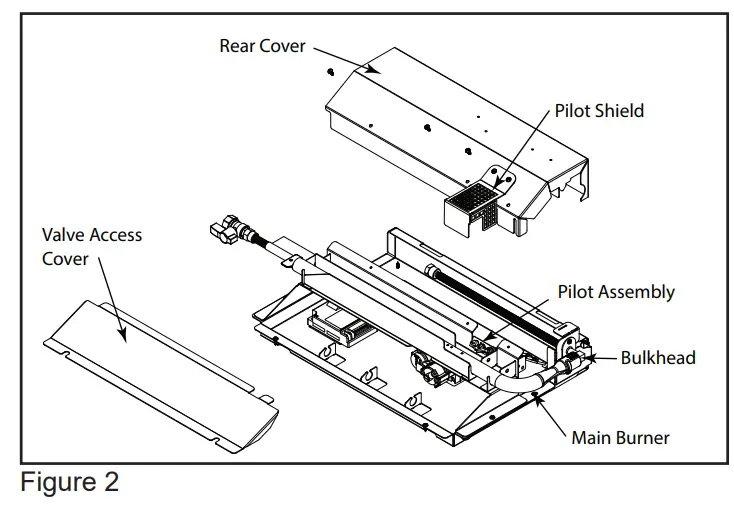 Rear Cover

Pilot Shield

Valve Access Cover

Pilot Assembly

Bulkhead

Main Burner

Figure 2