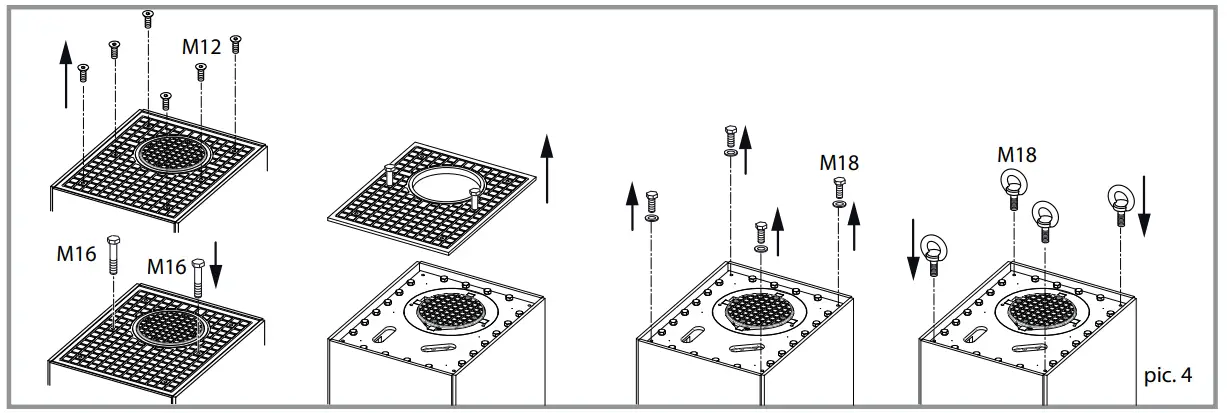 M12

M16

M16

M18

M18

pic. 4