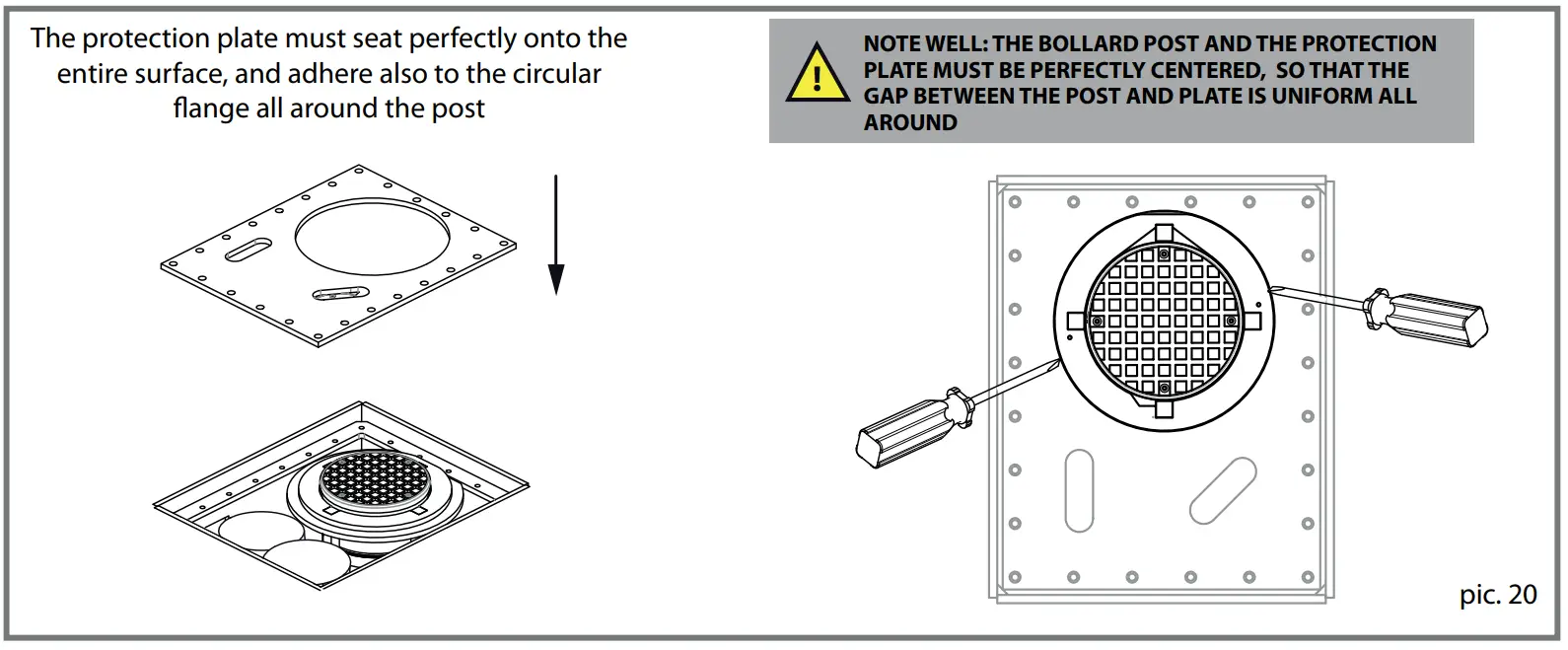 The protection plate must seat perfectly onto the entire surface, and adhere also to the circular flange all around the post

!

NOTE WELL: THE BOLLARD POST AND THE PROTECTION PLATE MUST BE PERFECTLY CENTERED, SO THAT THE GAP BETWEEN THE POST AND PLATE IS UNIFORM ALL AROUND

pic. 20