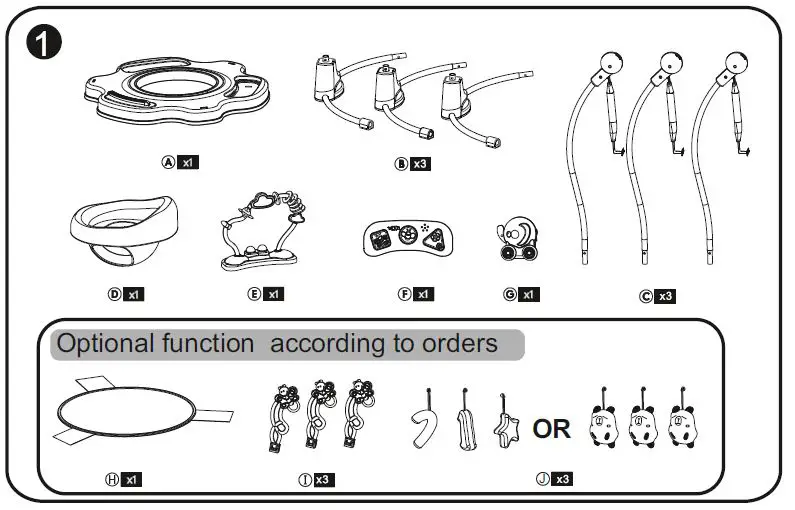 1

Ⓐ x1
Ⓑ x3
Ⓓ x1
Ⓔ x1
Ⓕ x1
Ⓖ x1
Ⓒ x3

Optional function according to orders

OR

Ⓗ x1
Ⓘ x3
Ⓙ x3