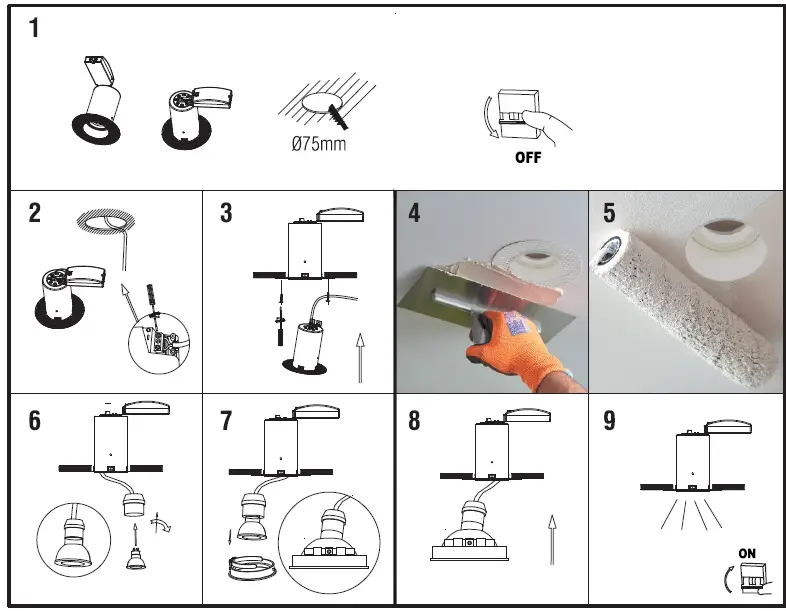 1

Ø75mm

OFF

2

3

4

5

6

7

8

9

ON