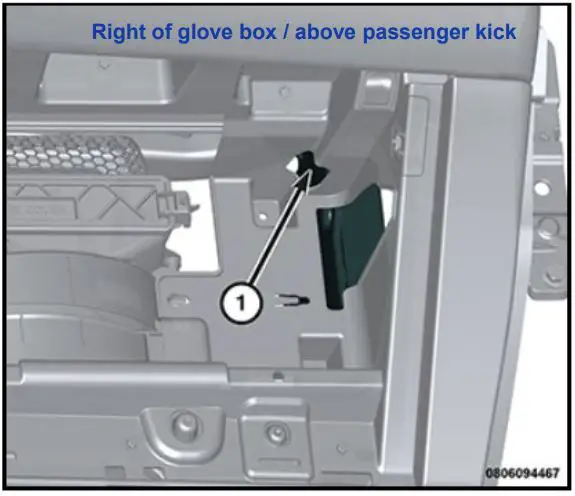 Right of glove box / above passenger kick

1

0806094467