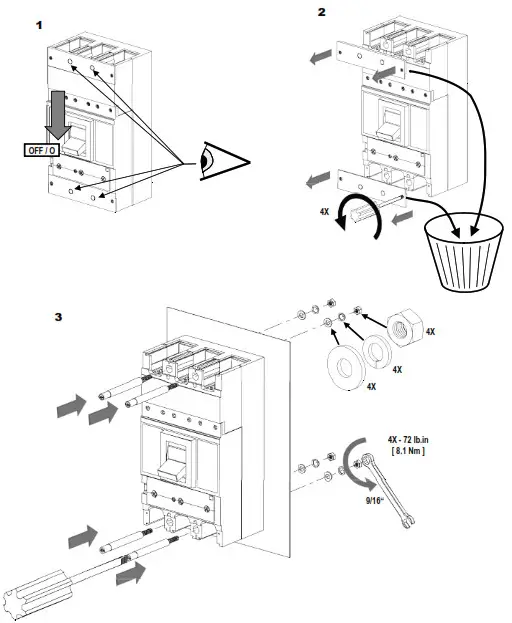 1

OFF / O

2

4X

3

4X

4X

4X

4X - 72 lb.in
[ 8.1 Nm ]

9/16"