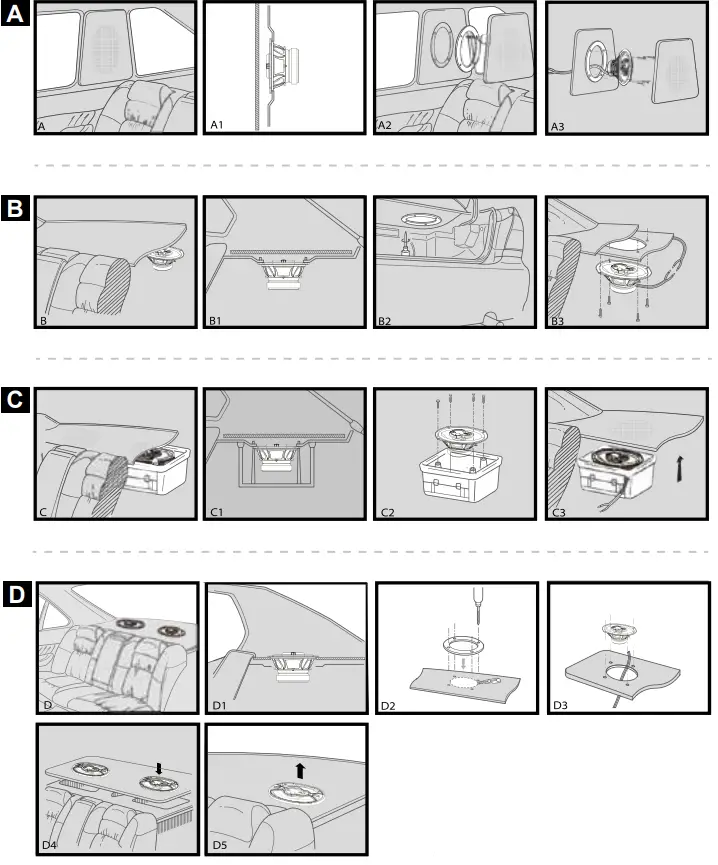 A

A

A1

A2

A3

B

B

B1

B2

B3

C

C

C1

C2

C3

D

D

D1

D2

D3

D4

D5