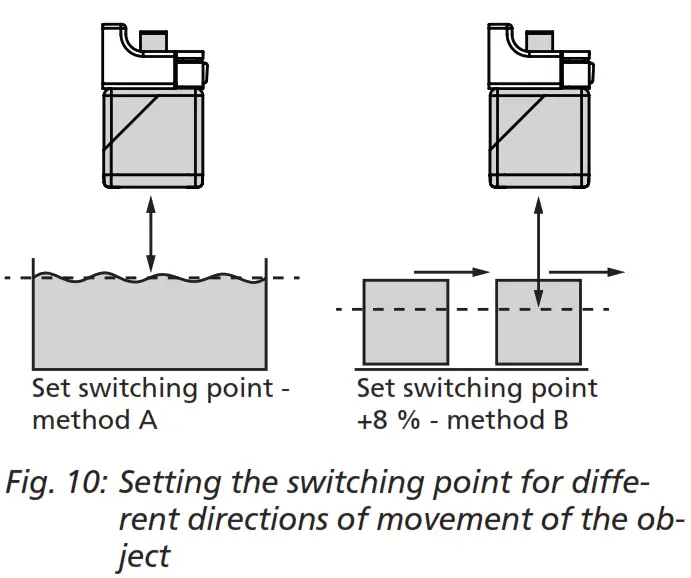 Set switching point - method A

Set switching point +8 % - method B

Fig. 10: Setting the switching point for different directions of movement of the object