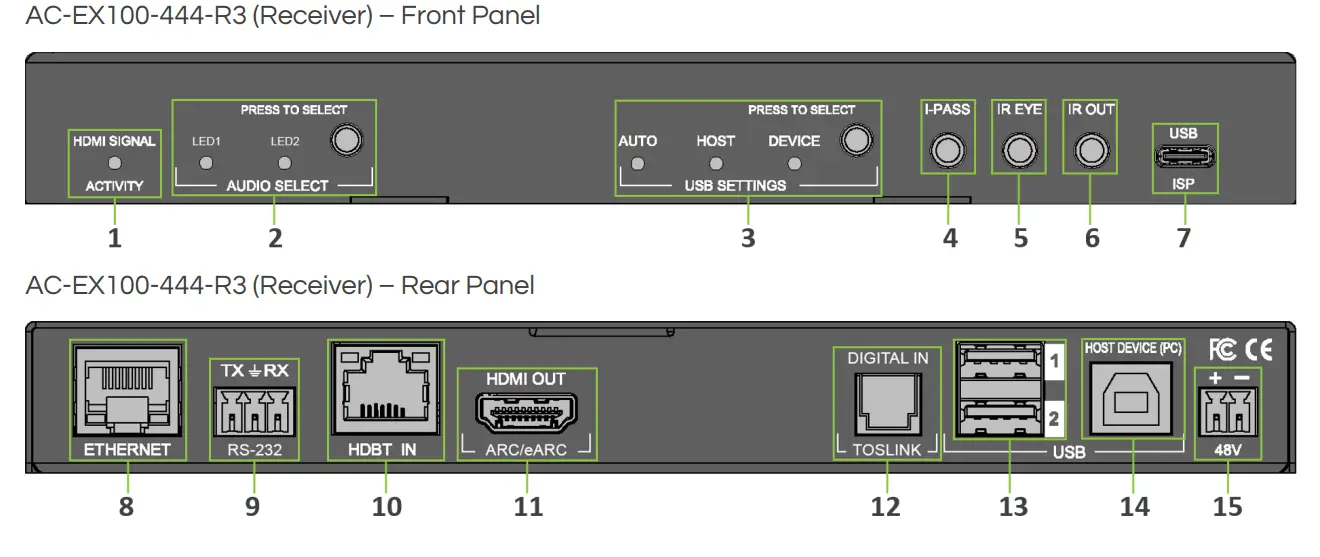 AC-EX100-444-R3 (Receiver) – Front Panel

HDMI SIGNAL
ACTIVITY
PRESS TO SELECT
LED1 LED2
AUDIO SELECT
PRESS TO SELECT
AUTO HOST DEVICE
USB SETTINGS
I-PASS
IR EYE
IR OUT
USB
ISP

1 2 3 4 5 6 7

AC-EX100-444-R3 (Receiver) – Rear Panel

ETHERNET
TX ⏚ RX
RS-232
HDBT IN
HDMI OUT
ARC/eARC
DIGITAL IN
TOSLINK
1
2
USB
HOST DEVICE (PC)
FC CE
+ −
48V

8 9 10 11 12 13 14 15