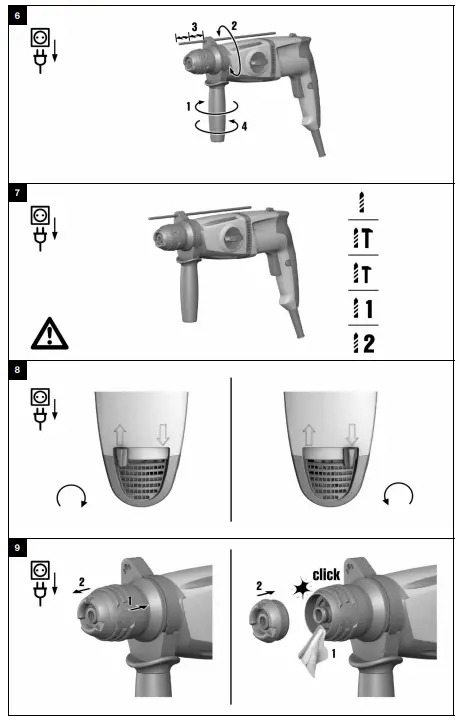 6

3
2
1
4

7

T
T
1
2

8

9

2
1

2
click
1