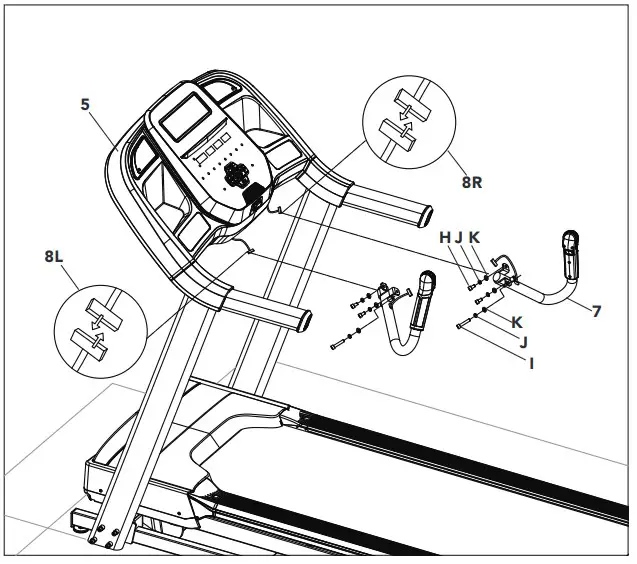 5

8R

8L

H J K

7

K

J

I