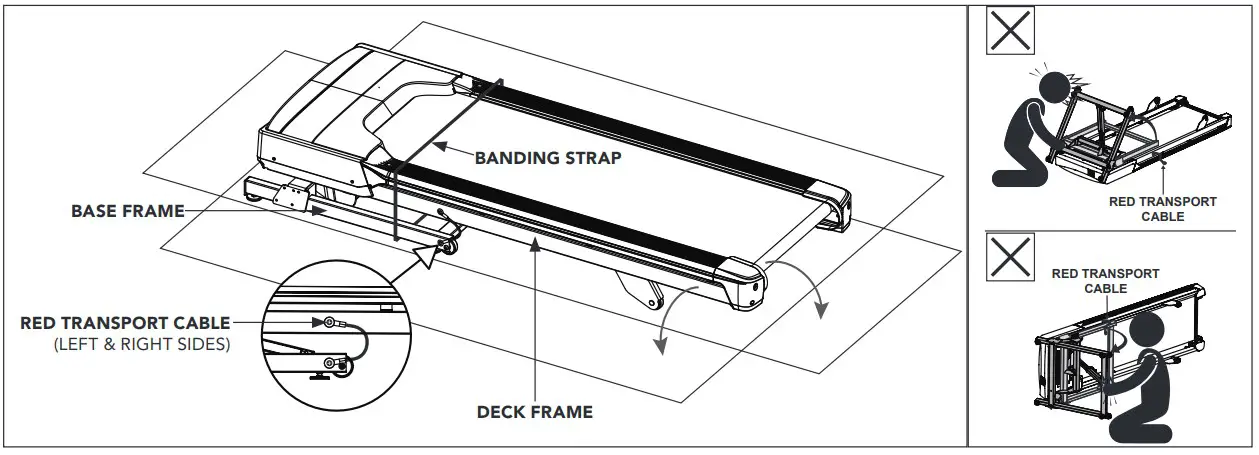 BANDING STRAP

BASE FRAME

RED TRANSPORT CABLE
(LEFT & RIGHT SIDES)

DECK FRAME

RED TRANSPORT CABLE

RED TRANSPORT CABLE