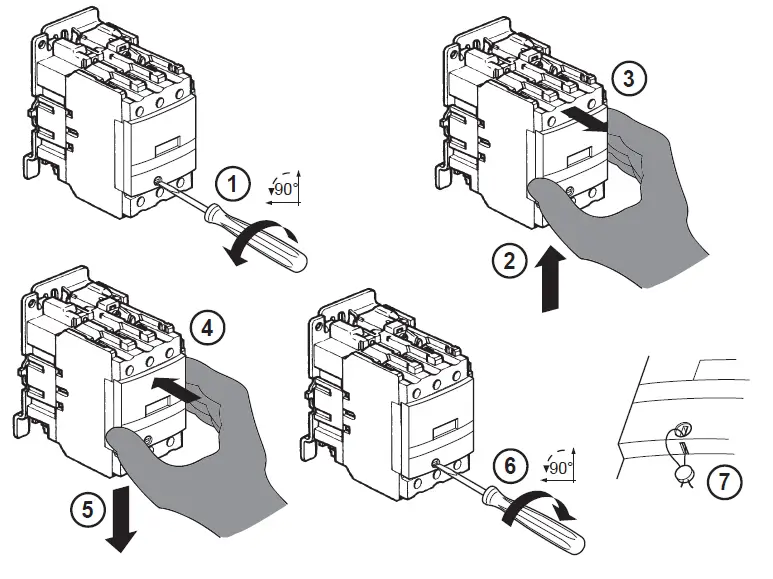 1
90°
3
2
4
5
6
90°
7