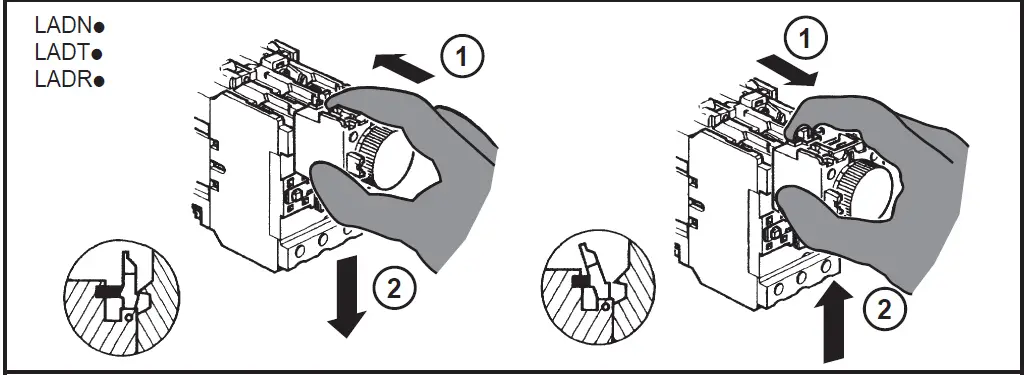 LADN●
LADT●
LADR●

1

2

1

2