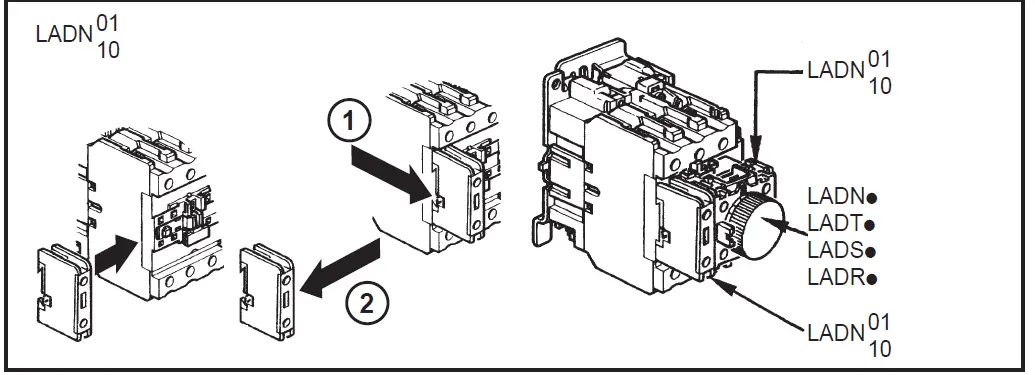 LADN$^{01}_{10}$

1

2

LADN$^{01}_{10}$

LADN●
LADT●
LADS●
LADR●

LADN$^{01}_{10}$