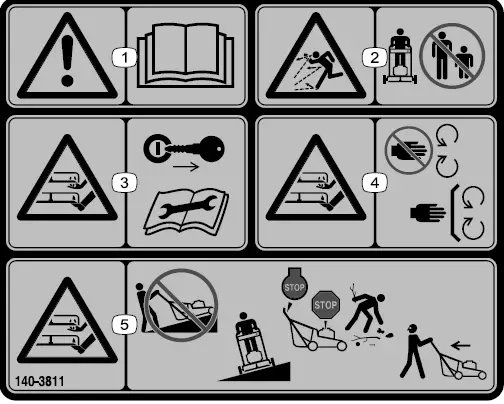 1

2

3

4

5

STOP

STOP

140-3811