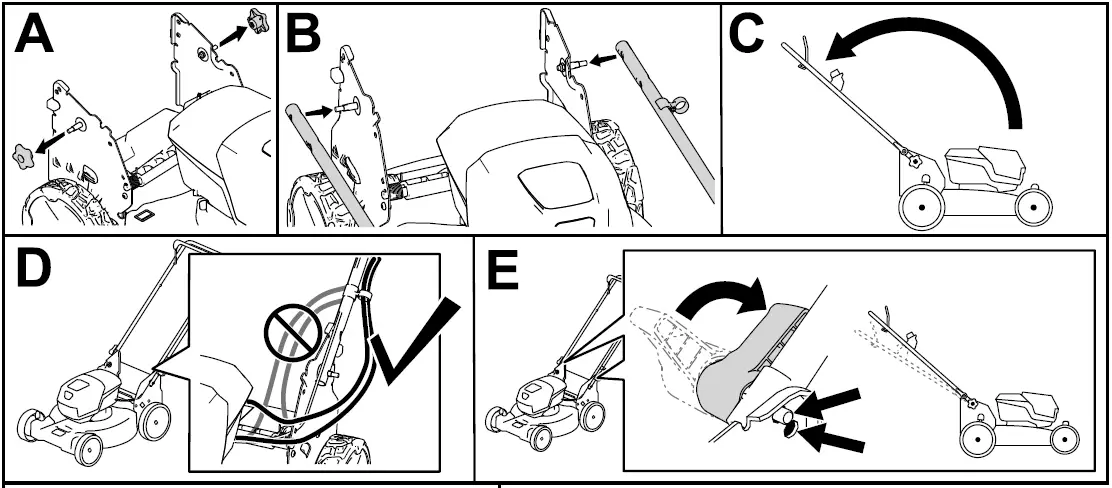 A

B

C

D

E