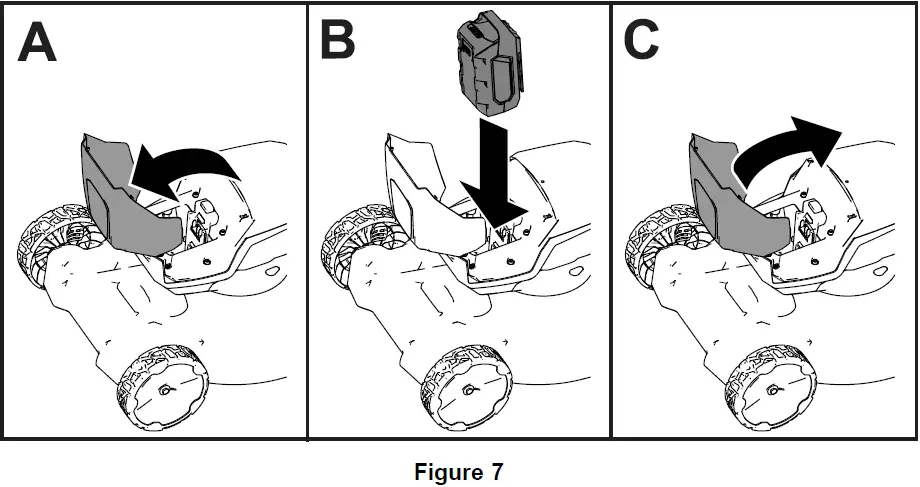 A

B

C

Figure 7