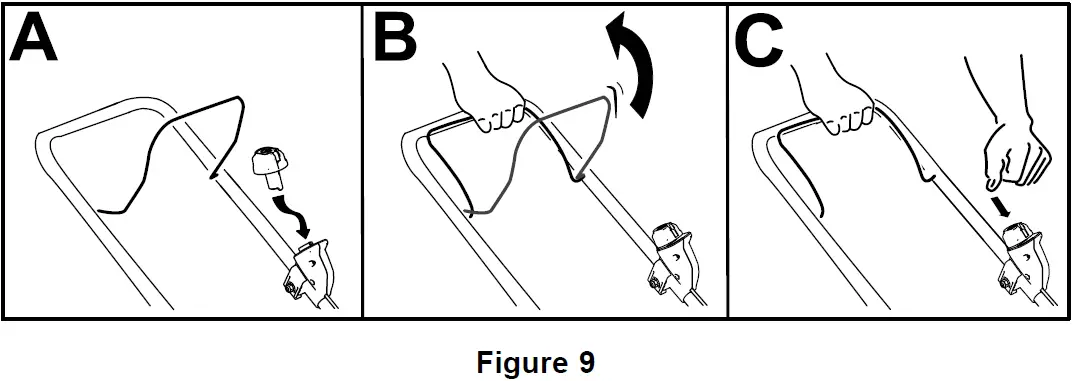 A

B

C

Figure 9