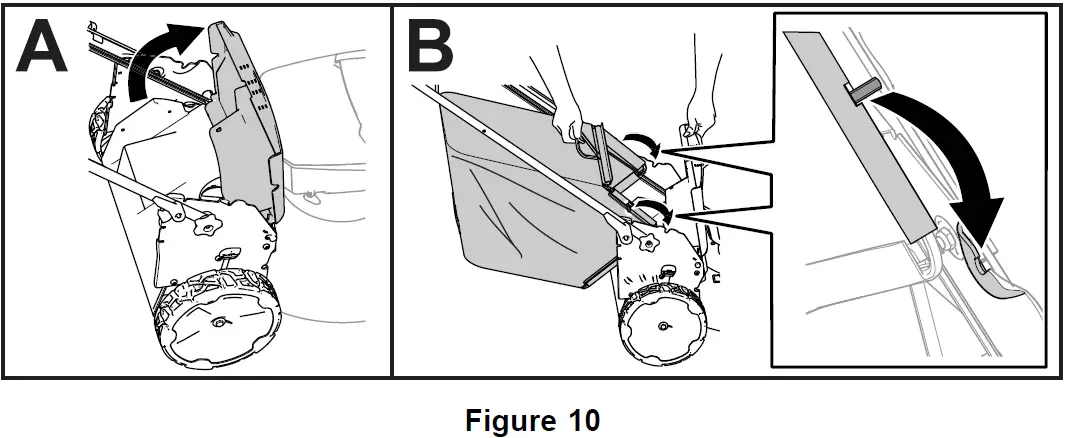 A

B

Figure 10